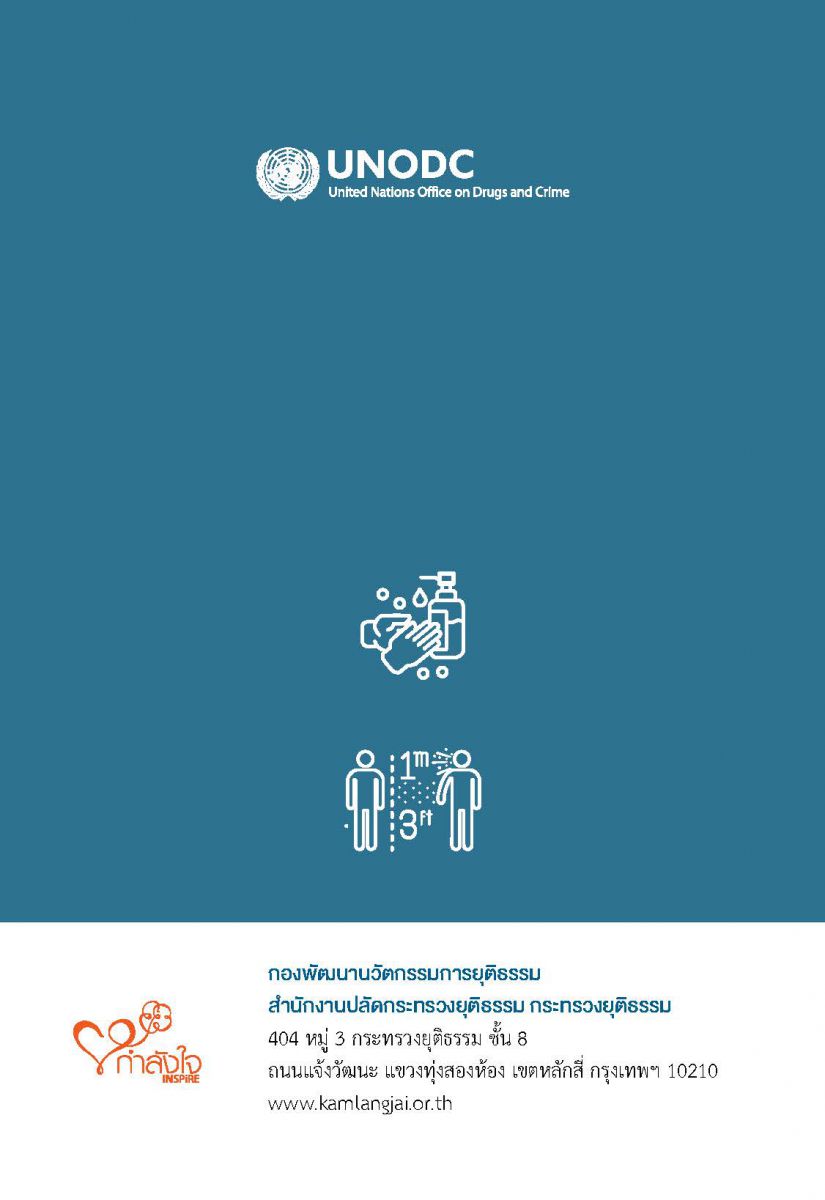 UNODC
United Nations Office on Drugs and Crime

1m
3ft

กำลังใจ
INSPIRE

กองพัฒนานวัตกรรมการยุติธรรม
สำนักงานปลัดกระทรวงยุติธรรม กระทรวงยุติธรรม
404 หมู่ 3 กระทรวงยุติธรรม ชั้น 8
ถนนแจ้งวัฒนะ แขวงทุ่งสองห้อง เขตหลักสี่ กรุงเทพฯ 10210
www.kamlangjai.or.th